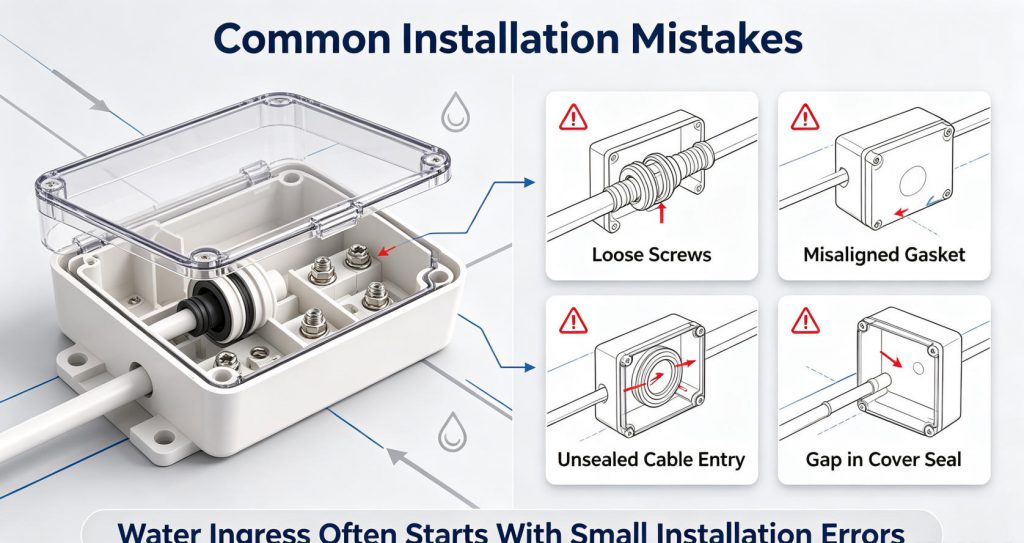 Common Installation Mistakes

Loose Screws

Misaligned Gasket

Unsealed Cable Entry

Gap in Cover Seal

Water Ingress Often Starts With Small Installation Errors